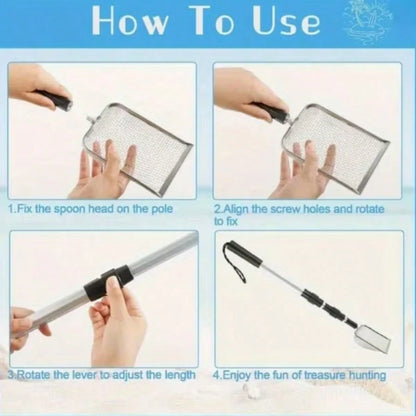 How To Use

1.Fix the spoon head on the pole

2.Align the screw holes and rotate to fix

3.Rotate the lever to adjust the length

4.Enjoy the fun of treasure hunting