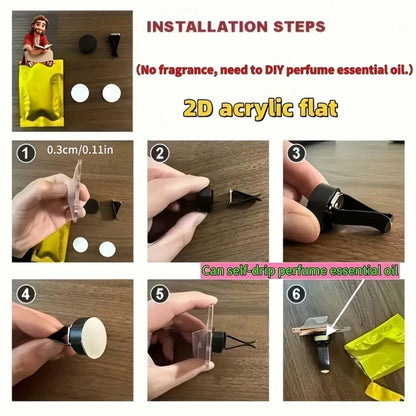 INSTALLATION STEPS

(No fragrance, need to DIY perfume essential oil.)

2D acrylic flat

1 0.3cm/0.11in

2

3

Can self-drip perfume essential oil

4

5

6