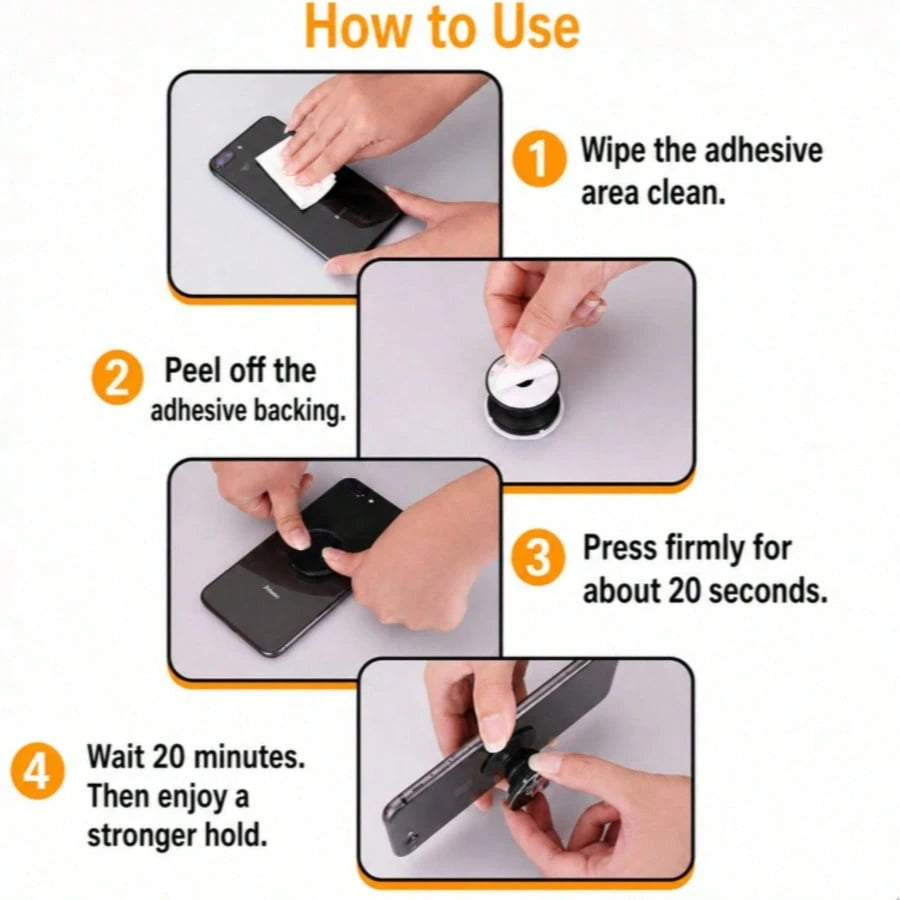 How to Use

1 Wipe the adhesive area clean.

2 Peel off the adhesive backing.

3 Press firmly for about 20 seconds.

4 Wait 20 minutes. Then enjoy a stronger hold.