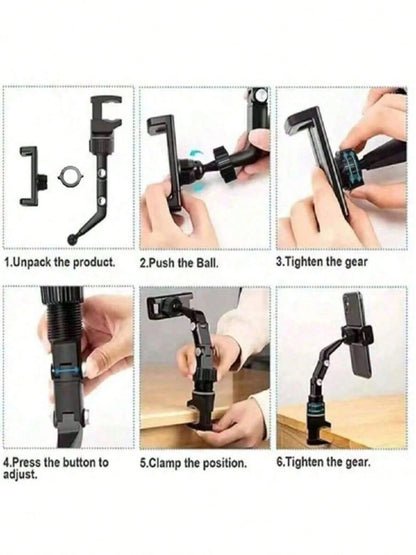 1.Unpack the product.

2.Push the Ball.

3.Tighten the gear

4.Press the button to adjust.

5.Clamp the position.

6.Tighten the gear.