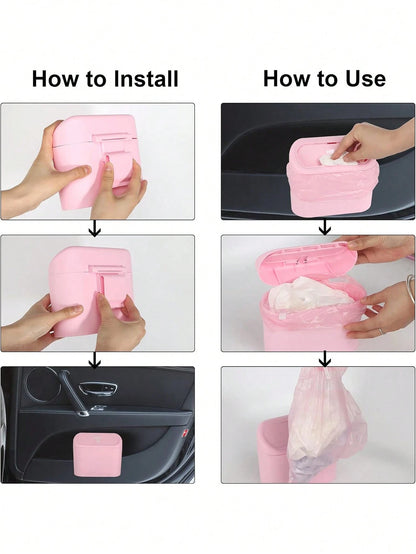 How to Install

How to Use