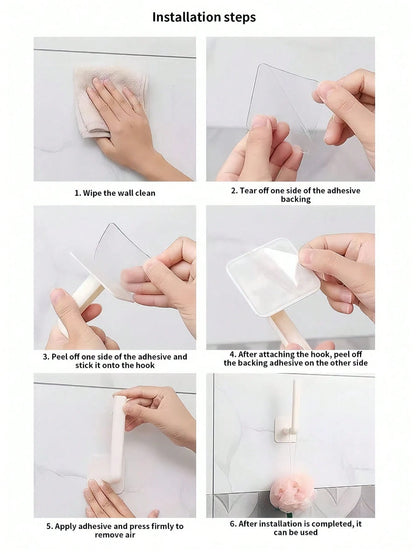 Installation steps

1. Wipe the wall clean

2. Tear off one side of the adhesive backing

3. Peel off one side of the adhesive and stick it onto the hook

4. After attaching the hook, peel off the backing adhesive on the other side

5. Apply adhesive and press firmly to remove air

6. After installation is completed, it can be used