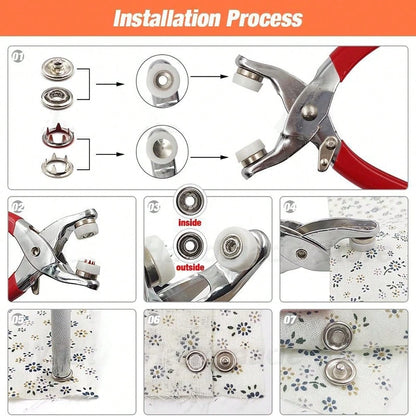 Installation Process

01

02

03

inside

outside

04

05

06

07