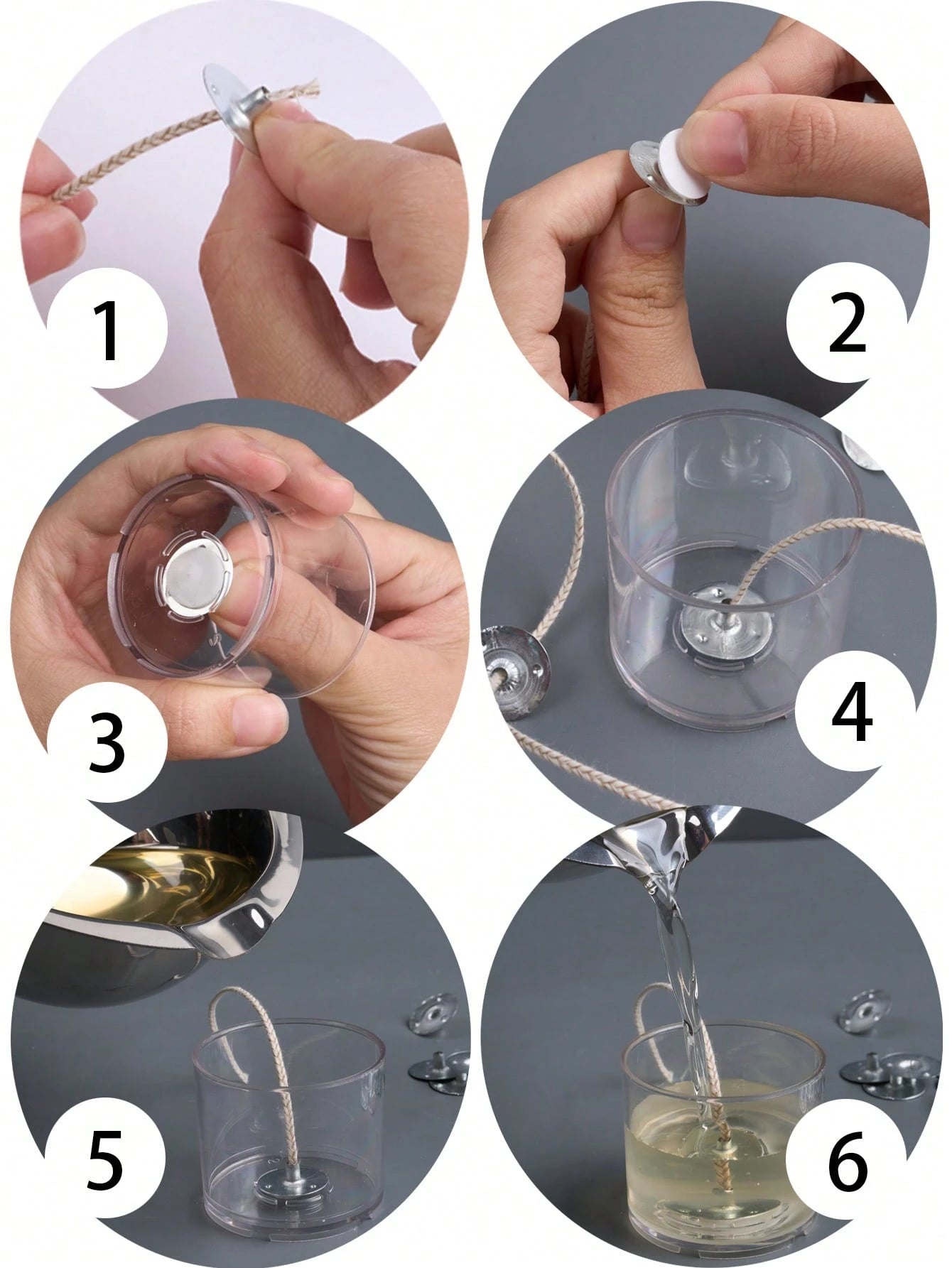 1

2

3

4

5

6