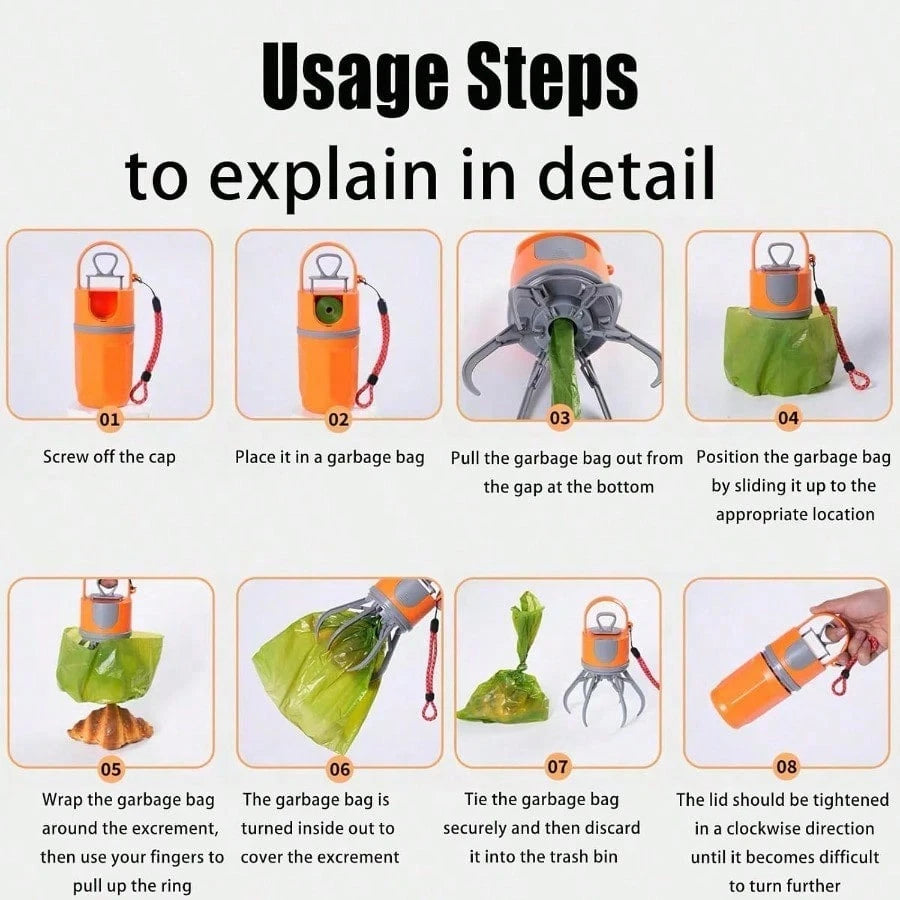 Usage Steps
to explain in detail

01

Screw off the cap

02

Place it in a garbage bag

03

Pull the garbage bag out from the gap at the bottom

04

Position the garbage bag by sliding it up to the appropriate location

05

Wrap the garbage bag around the excrement, then use your fingers to pull up the ring

06

The garbage bag is turned inside out to cover the excrement

07

Tie the garbage bag securely and then discard it into the trash bin

08

The lid should be tightened in a clockwise direction until it becomes difficult to turn further