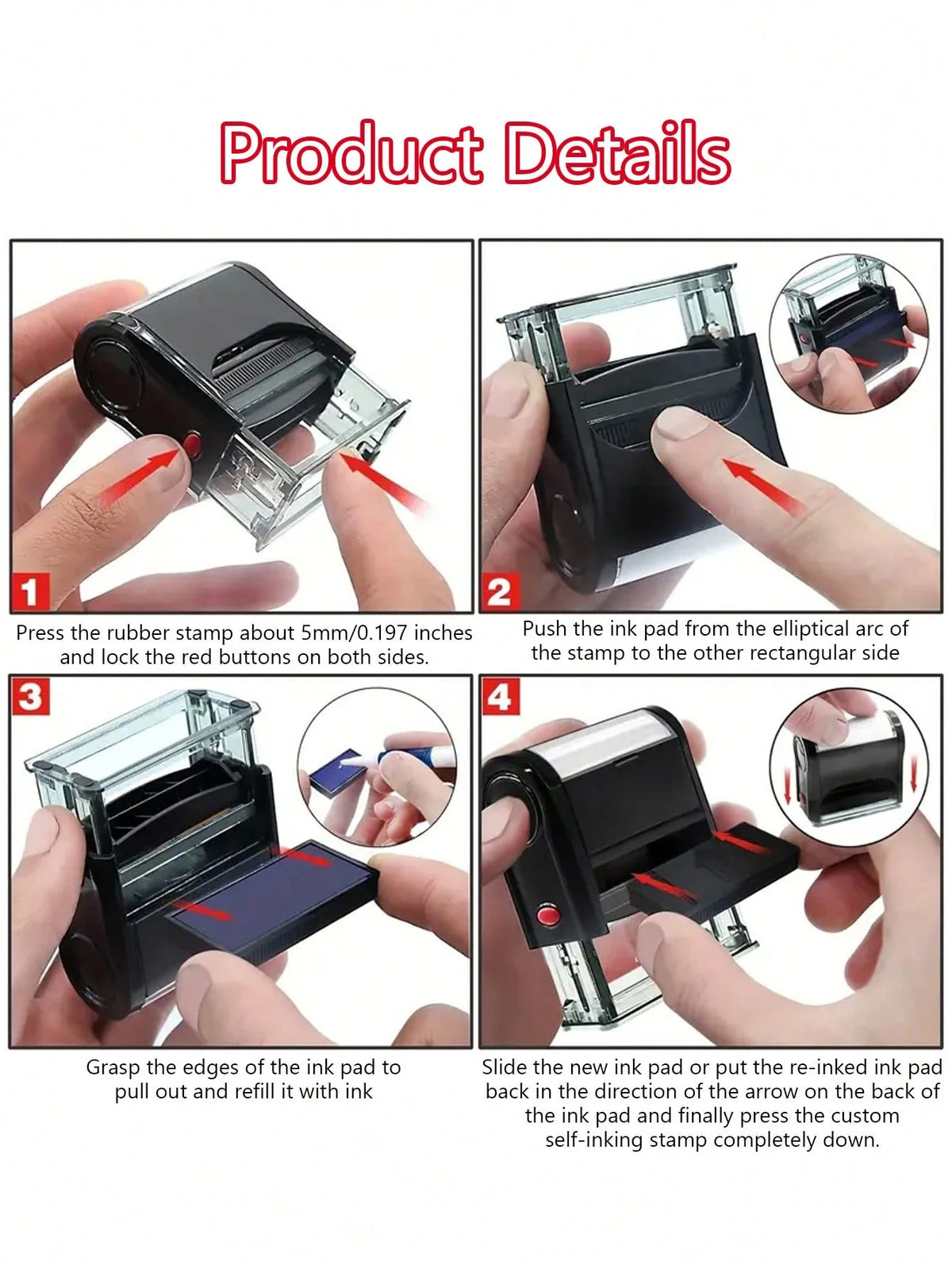 Product Details

1

Press the rubber stamp about 5mm/0.197 inches and lock the red buttons on both sides.

2

Push the ink pad from the elliptical arc of the stamp to the other rectangular side

3

Grasp the edges of the ink pad to pull out and refill it with ink

4

Slide the new ink pad or put the re-inked ink pad back in the direction of the arrow on the back of the ink pad and finally press the custom self-inking stamp completely down.