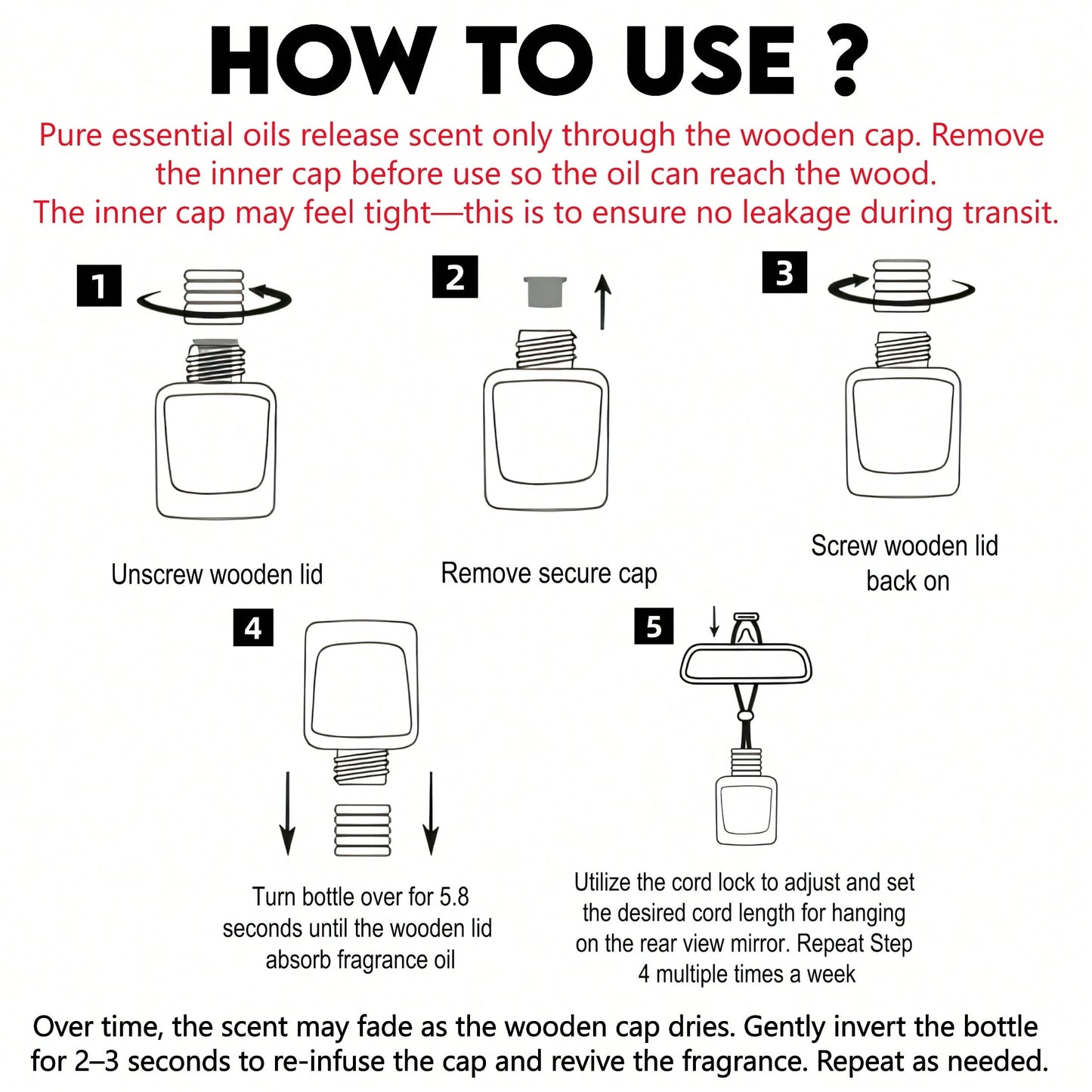 HOW TO USE ?

Pure essential oils release scent only through the wooden cap. Remove the inner cap before use so the oil can reach the wood.
The inner cap may feel tight—this is to ensure no leakage during transit.

1

Unscrew wooden lid

2

Remove secure cap

3

Screw wooden lid back on

4

Turn bottle over for 5.8 seconds until the wooden lid absorb fragrance oil

5

Utilize the cord lock to adjust and set the desired cord length for hanging on the rear view mirror. Repeat Step 4 multiple times a week

Over time, the scent may fade as the wooden cap dries. Gently invert the bottle for 2–3 seconds to re-infuse the cap and revive the fragrance. Repeat as needed.