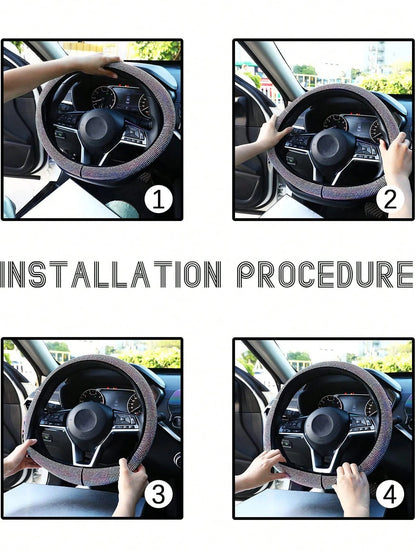 1

2

INSTALLATION PROCEDURE

3

4