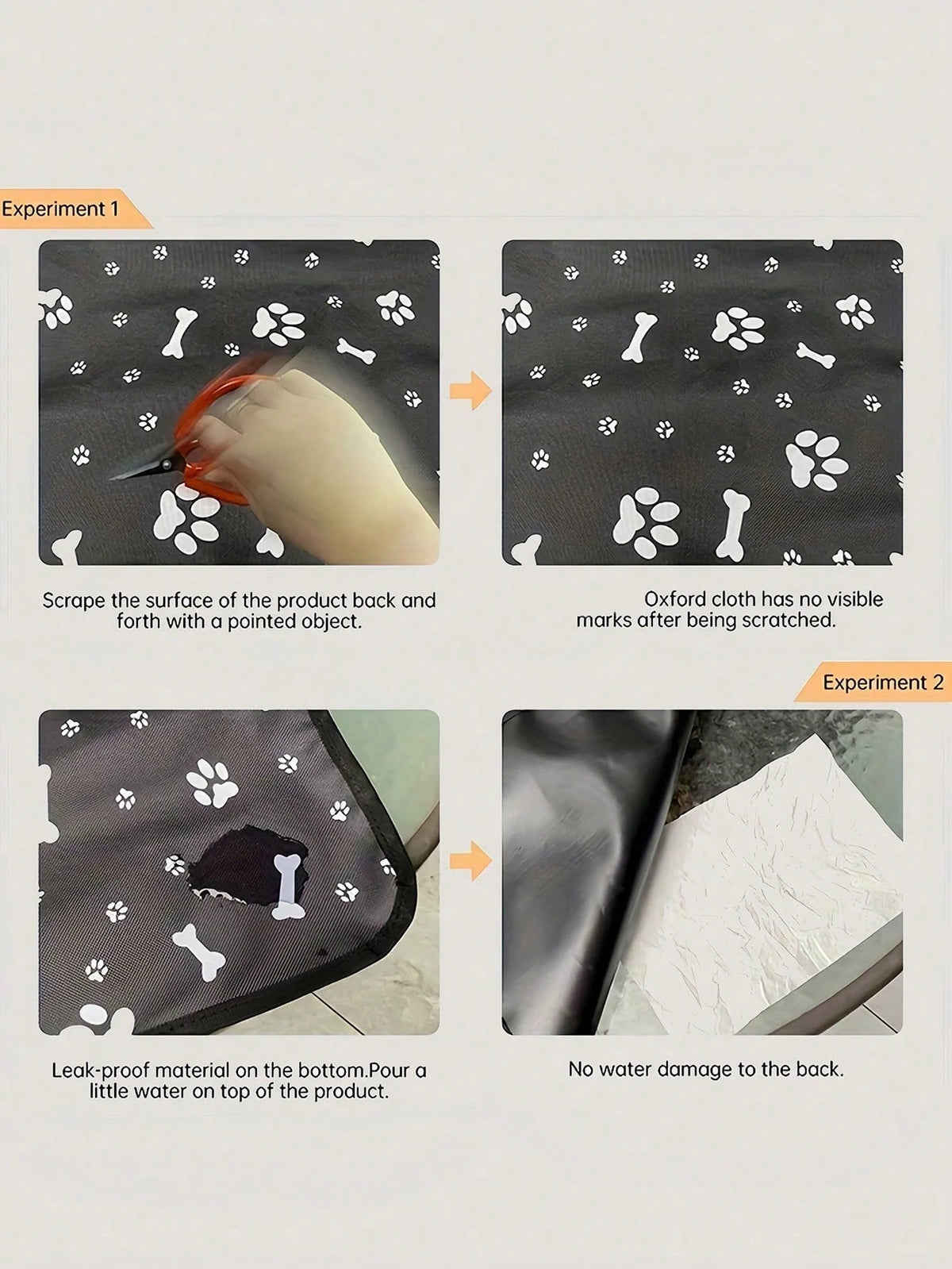 Experiment 1

Scrape the surface of the product back and forth with a pointed object.

Oxford cloth has no visible marks after being scratched.

Experiment 2

Leak-proof material on the bottom.Pour a little water on top of the product.

No water damage to the back.